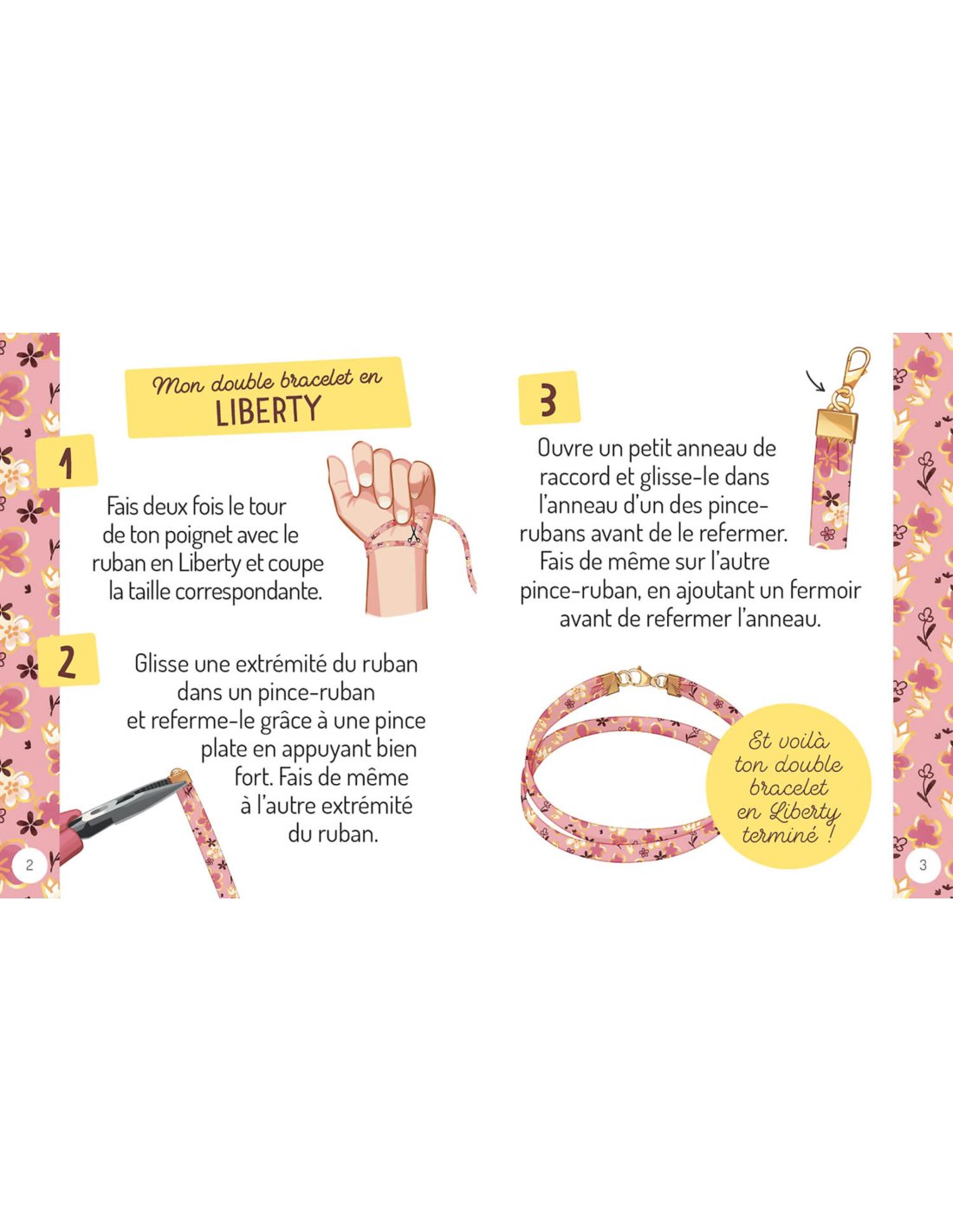 Mon double bracelet en
LIBERTY

1

Fais deux fois le tour de ton poignet avec le ruban en Liberty et coupe la taille correspondante.

2

Glisse une extrémité du ruban dans un pince-ruban et referme-le grâce à une pince plate en appuyant bien fort. Fais de même à l'autre extrémité du ruban.

2

3

Ouvre un petit anneau de raccord et glisse-le dans l'anneau d'un des pince-rubans avant de le refermer. Fais de même sur l'autre pince-ruban, en ajoutant un fermoir avant de refermer l'anneau.

Et voilà ton double bracelet en Liberty terminé !

3