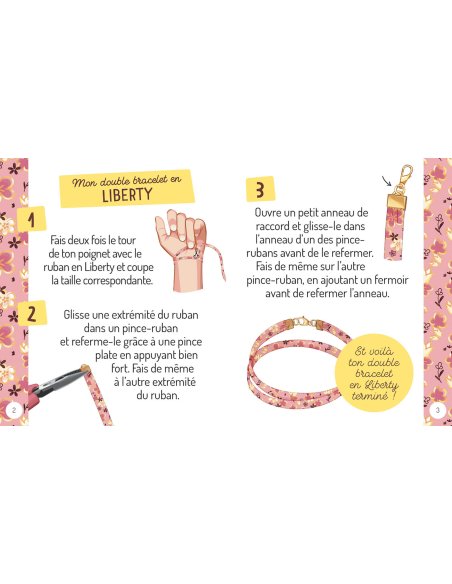 Mon double bracelet en
LIBERTY

1

Fais deux fois le tour de ton poignet avec le ruban en Liberty et coupe la taille correspondante.

2

Glisse une extrémité du ruban dans un pince-ruban et referme-le grâce à une pince plate en appuyant bien fort. Fais de même à l'autre extrémité du ruban.

2

3

Ouvre un petit anneau de raccord et glisse-le dans l'anneau d'un des pince-rubans avant de le refermer. Fais de même sur l'autre pince-ruban, en ajoutant un fermoir avant de refermer l'anneau.

Et voilà ton double bracelet en Liberty terminé !

3