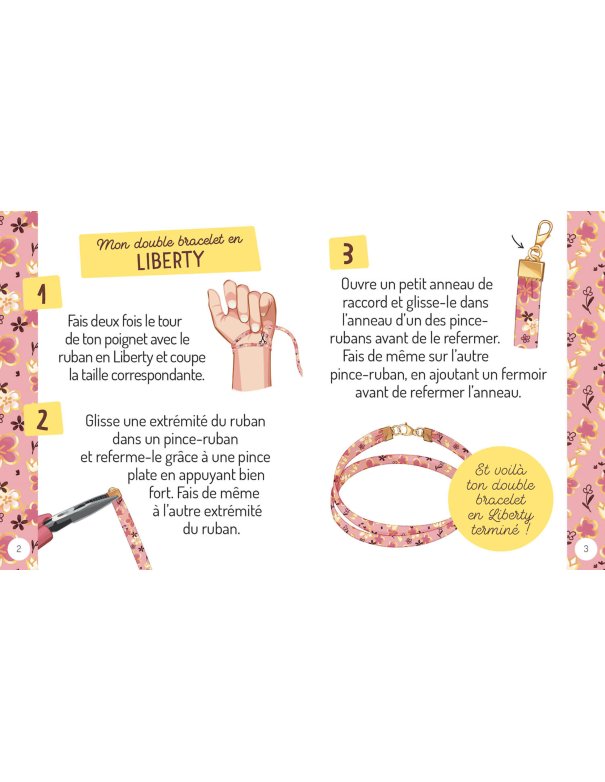 Mon double bracelet en
LIBERTY

1
Fais deux fois le tour de ton poignet avec le ruban en Liberty et coupe la taille correspondante.

2
Glisse une extrémité du ruban dans un pince-ruban et referme-le grâce à une pince plate en appuyant bien fort. Fais de même à l'autre extrémité du ruban.

2

3
Ouvre un petit anneau de raccord et glisse-le dans l'anneau d'un des pince-rubans avant de le refermer. Fais de même sur l'autre pince-ruban, en ajoutant un fermoir avant de refermer l'anneau.

Et voilà ton double bracelet en Liberty terminé !

3