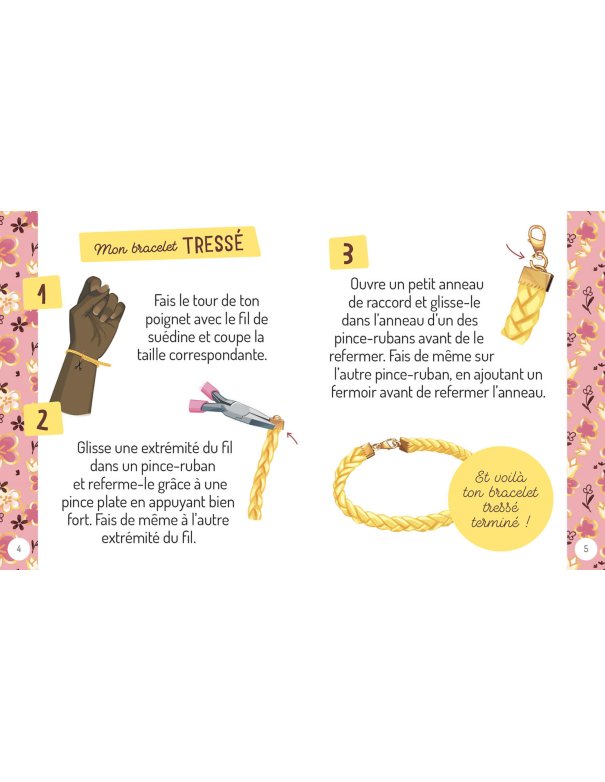 Mon bracelet TRESSÉ

1

Fais le tour de ton poignet avec le fil de suédine et coupe la taille correspondante.

2

Glisse une extrémité du fil dans un pince-ruban et referme-le grâce à une pince plate en appuyant bien fort. Fais de même à l'autre extrémité du fil.

4

3

Ouvre un petit anneau de raccord et glisse-le dans l'anneau d'un des pince-rubans avant de le refermer. Fais de même sur l'autre pince-ruban, en ajoutant un fermoir avant de refermer l'anneau.

Et voilà ton bracelet tressé terminé !

5