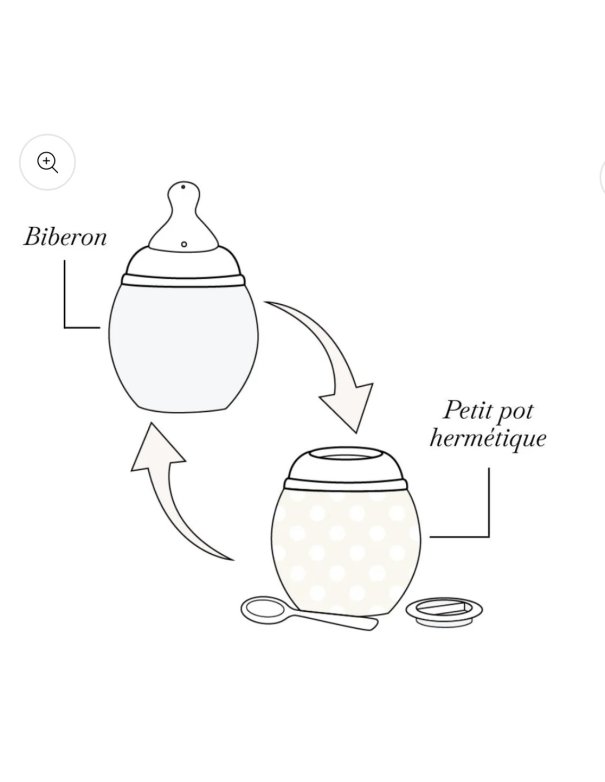 Biberon

Petit pot hermétique