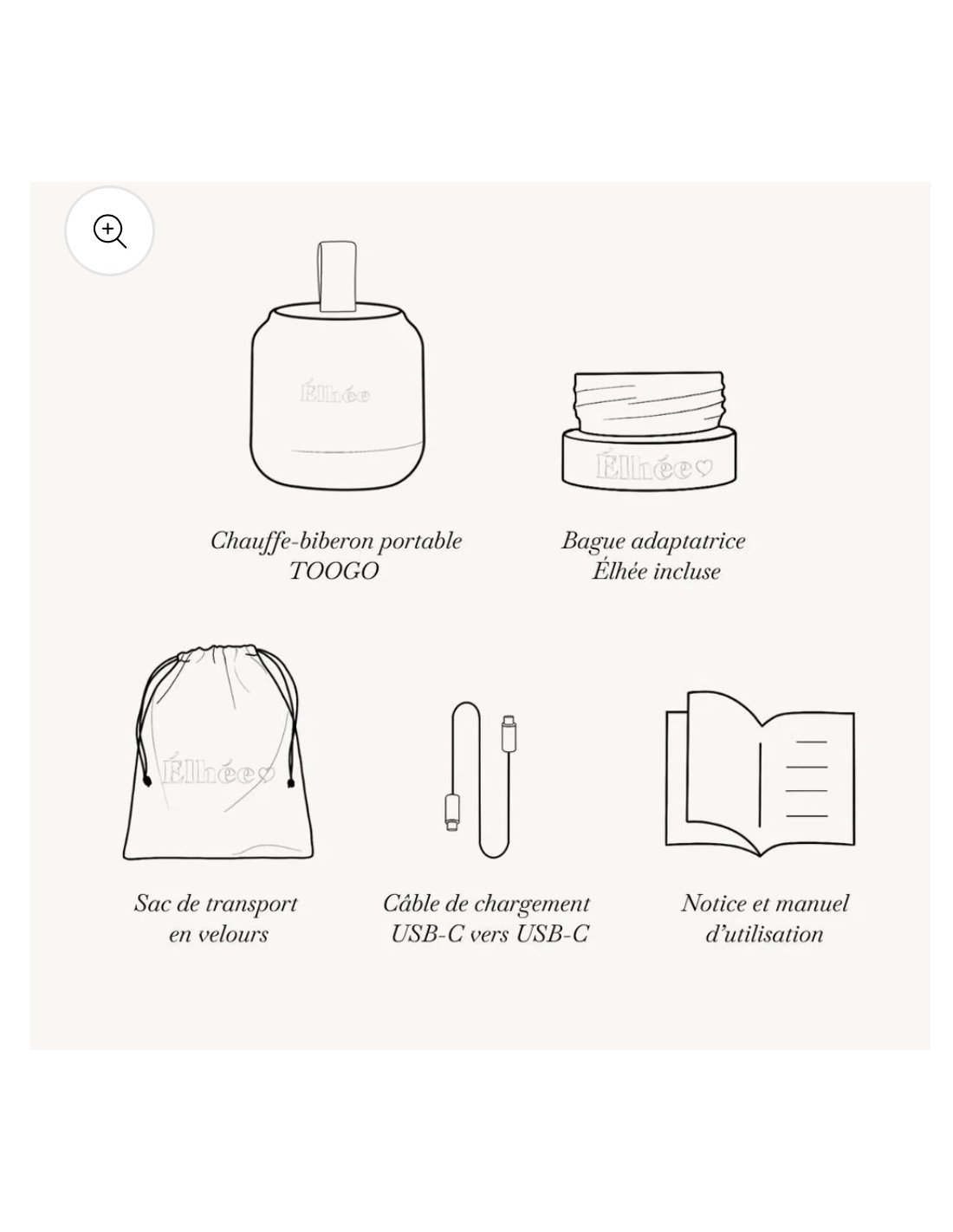 Élhée

Élhée♡

Chauffe-biberon portable TOOGO

Bague adaptatrice Élhée incluse

Élhée♡

Sac de transport en velours

Câble de chargement USB-C vers USB-C

Notice et manuel d'utilisation