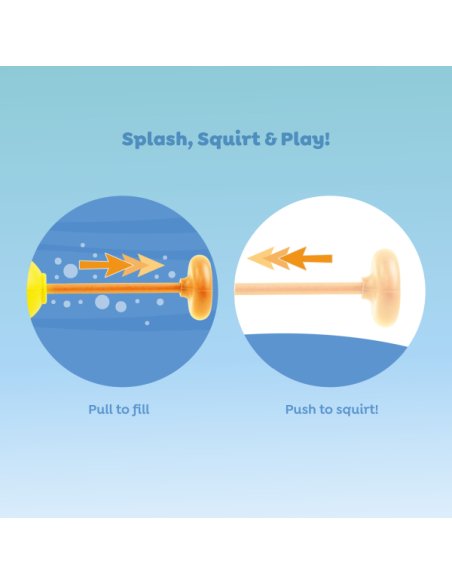 Splash, Squirt & Play!

Pull to fill

Push to squirt!