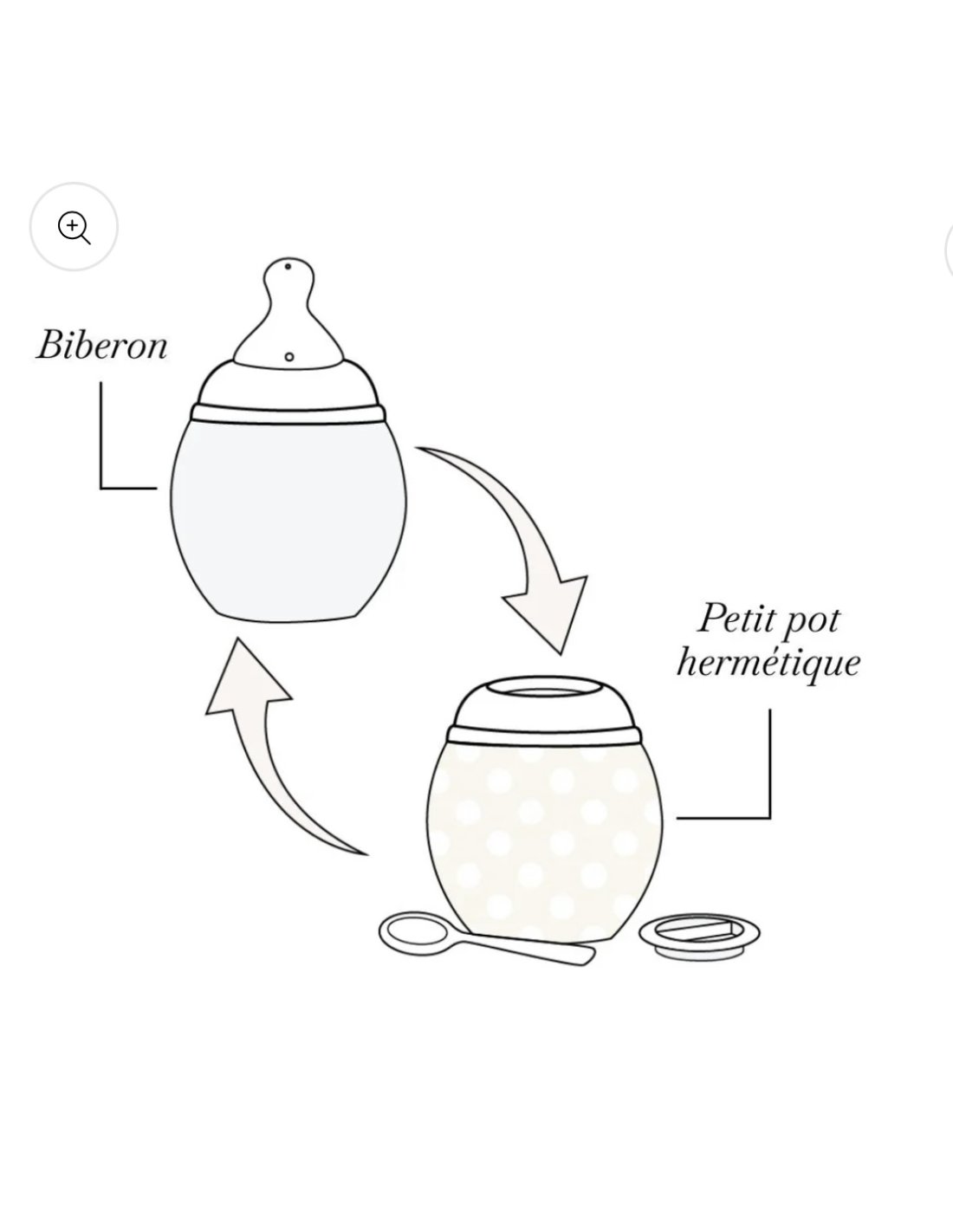 Biberon

Petit pot hermétique