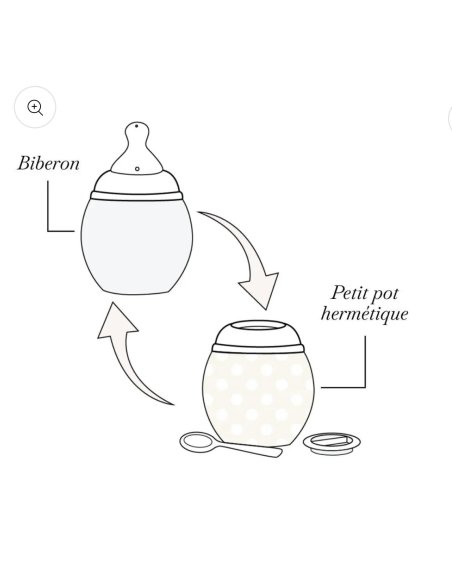 Biberon

Petit pot hermétique