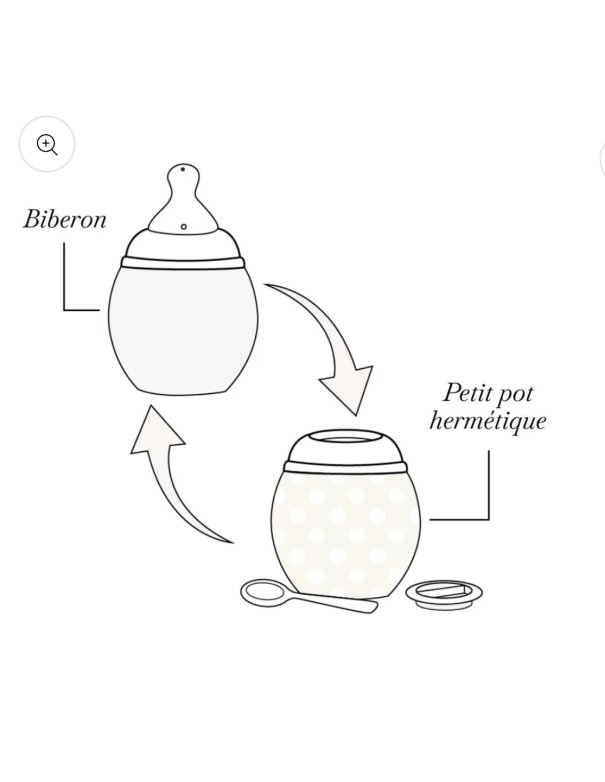 Biberon

Petit pot hermétique